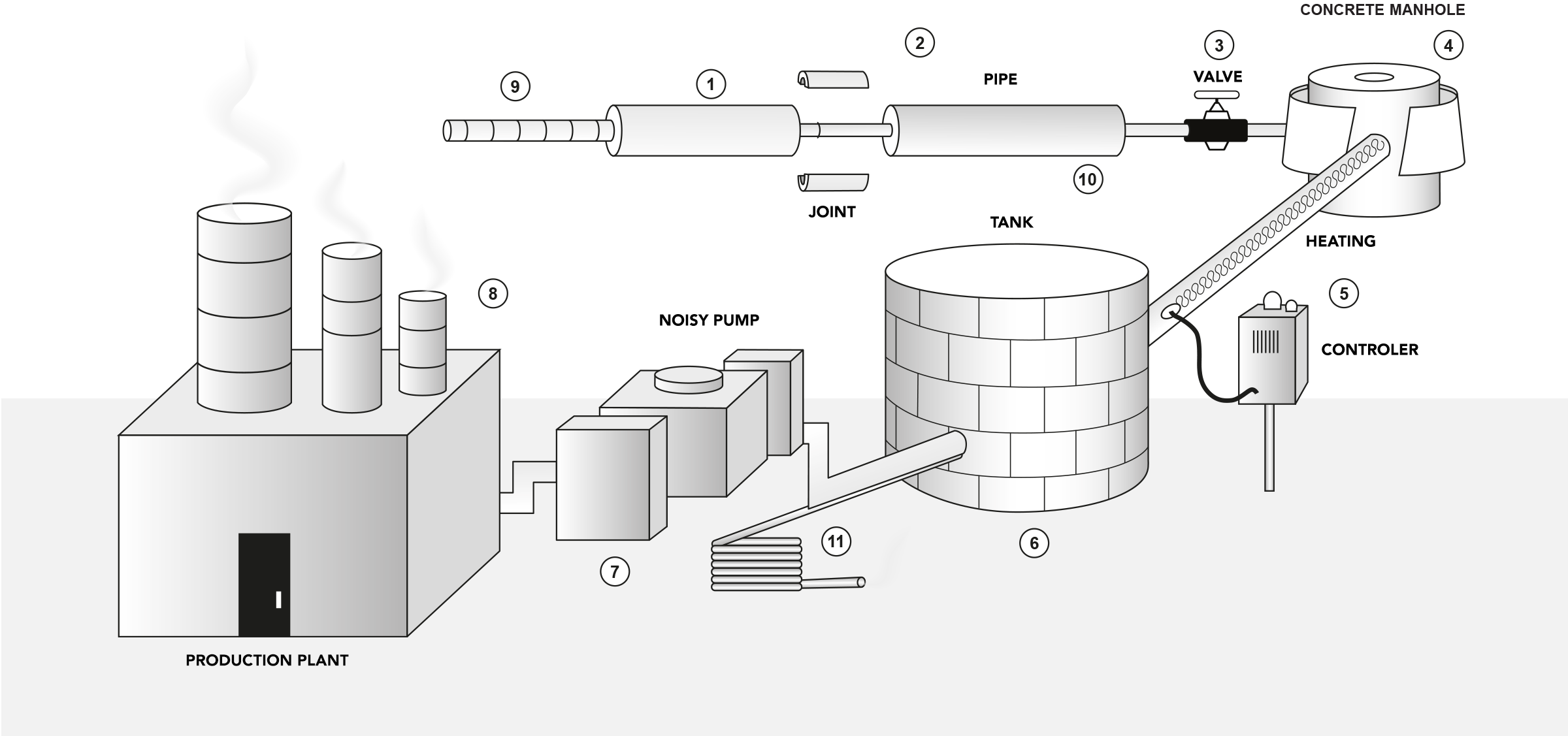 CONCRETE MANHOLE

2

3

4

9

1

PIPE

VALVE

10

JOINT

TANK

HEATING

8

5

NOISY PUMP

CONTROLER

11

6

7

PRODUCTION PLANT